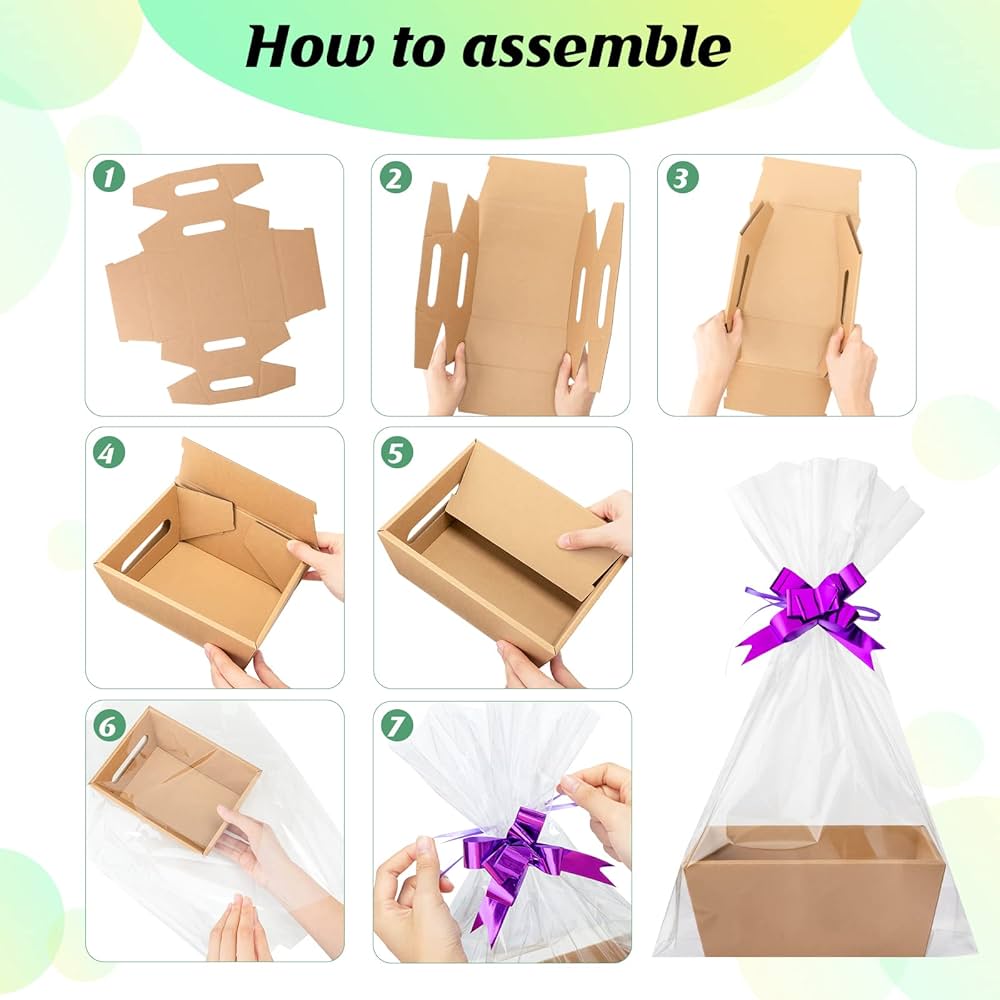 How to assemble

1

2

3

4

5

6

7